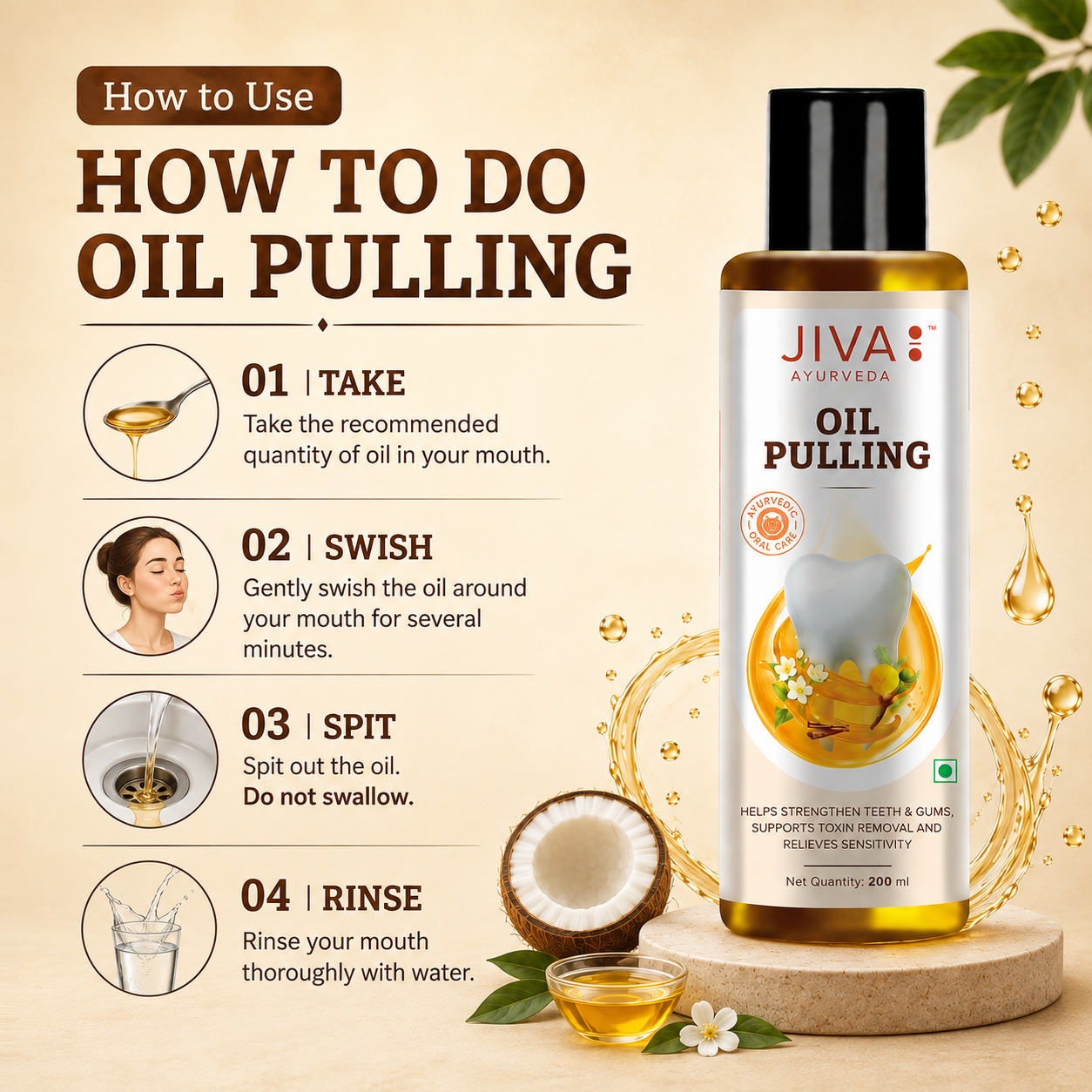 How to Use

HOW TO DO OIL PULLING

01 | TAKE
Take the recommended quantity of oil in your mouth.

02 | SWISH
Gently swish the oil around your mouth for several minutes.

03 | SPIT
Spit out the oil.
Do not swallow.

04 | RINSE
Rinse your mouth thoroughly with water.

JIVA™
AYURVEDA

OIL PULLING

AYURVEDIC ORAL CARE

HELPS STRENGTHEN TEETH & GUMS, SUPPORTS TOXIN REMOVAL AND RELIEVES SENSITIVITY

Net Quantity: 200 ml